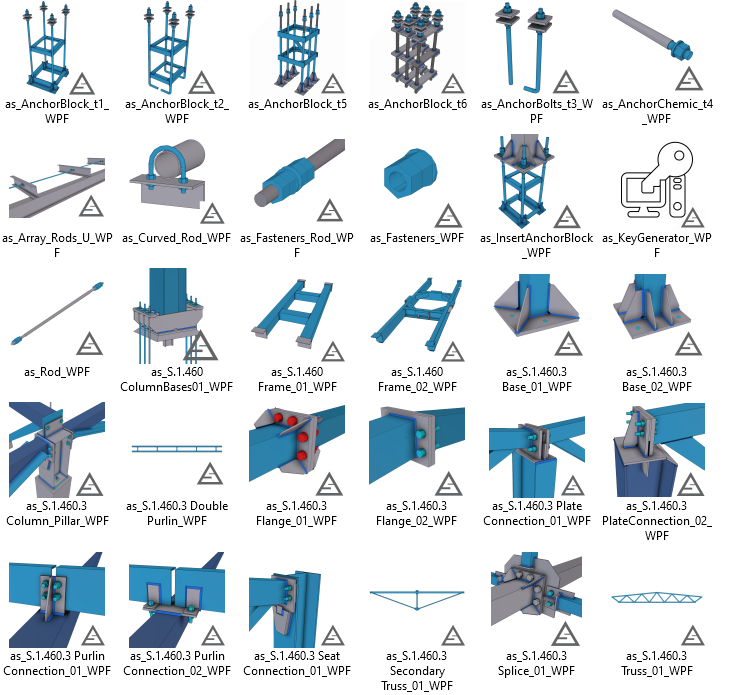 as_AnchorBlock_t1_WPF

as_AnchorBlock_t2_WPF

as_AnchorBlock_t5

as_AnchorBlock_t6

as_AnchorBolts_t3_WPF

as_AnchorChemic_t4_WPF

as_Array_Rods_U_WPF

as_Curved_Rod_WPF

as_Fasteners_Rod_WPF

as_Fasteners_WPF

as_InsertAnchorBlock_WPF

as_KeyGenerator_WPF

as_Rod_WPF

as_S.1.460 ColumnBases01_WPF

as_S.1.460 Frame_01_WPF

as_S.1.460 Frame_02_WPF

as_S.1.460.3 Base_01_WPF

as_S.1.460.3 Base_02_WPF

as_S.1.460.3 Column_Pillar_WPF

as_S.1.460.3 Double Purlin_WPF

as_S.1.460.3 Flange_01_WPF

as_S.1.460.3 Flange_02_WPF

as_S.1.460.3 Plate Connection_01_WPF

as_S.1.460.3 PlateConnection_02_WPF

as_S.1.460.3 Purlin Connection_01_WPF

as_S.1.460.3 Purlin Connection_02_WPF

as_S.1.460.3 Seat Connection_01_WPF

as_S.1.460.3 Secondary Truss_01_WPF

as_S.1.460.3 Splice_01_WPF

as_S.1.460.3 Truss_01_WPF