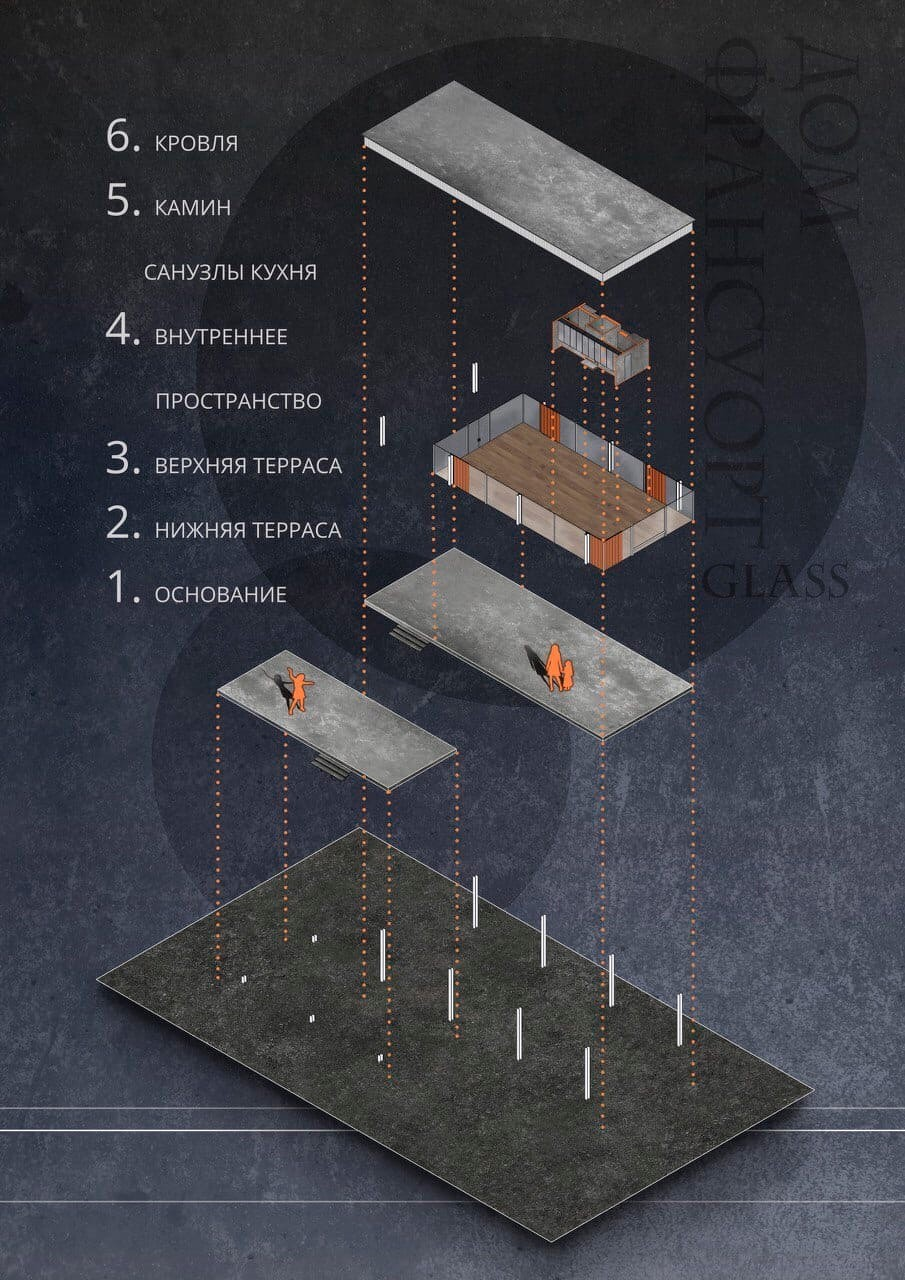 6. КРОВЛЯ

5. КАМИН

САНУЗЛЫ КУХНЯ

4. ВНУТРЕННЕЕ

ПРОСТРАНСТВО

3. ВЕРХНЯЯ ТЕРРАСА

2. НИЖНЯЯ ТЕРРАСА

1. ОСНОВАНИЕ

ДОМ ФРАНСУОРТ GLASS