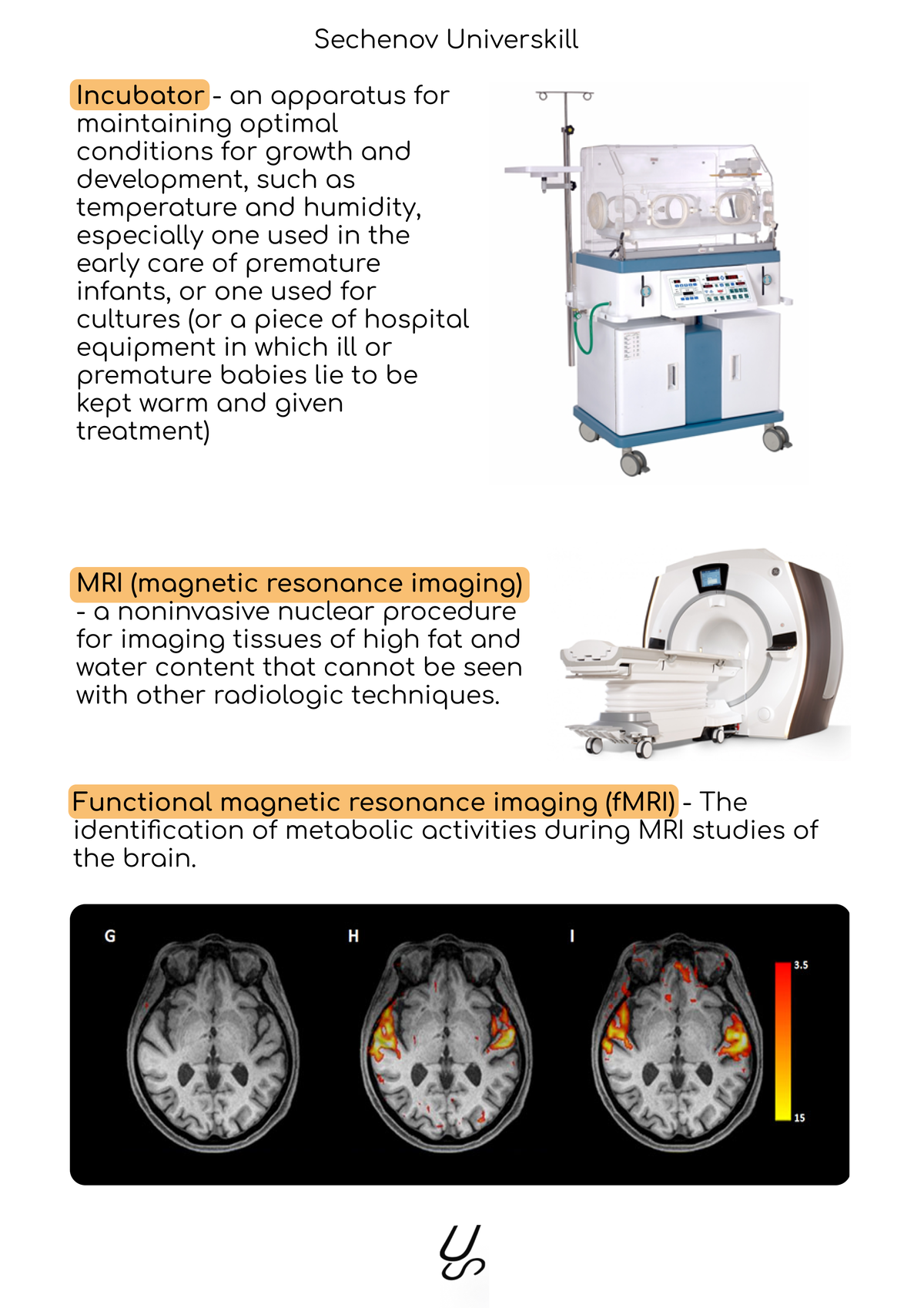 Sechenov Universkill

Incubator - an apparatus for maintaining optimal conditions for growth and development, such as temperature and humidity, especially one used in the early care of premature infants, or one used for cultures (or a piece of hospital equipment in which ill or premature babies lie to be kept warm and given treatment)

MRI (magnetic resonance imaging) - a noninvasive nuclear procedure for imaging tissues of high fat and water content that cannot be seen with other radiologic techniques.

Functional magnetic resonance imaging (fMRI) - The identification of metabolic activities during MRI studies of the brain.

G

H

I

3.5

15