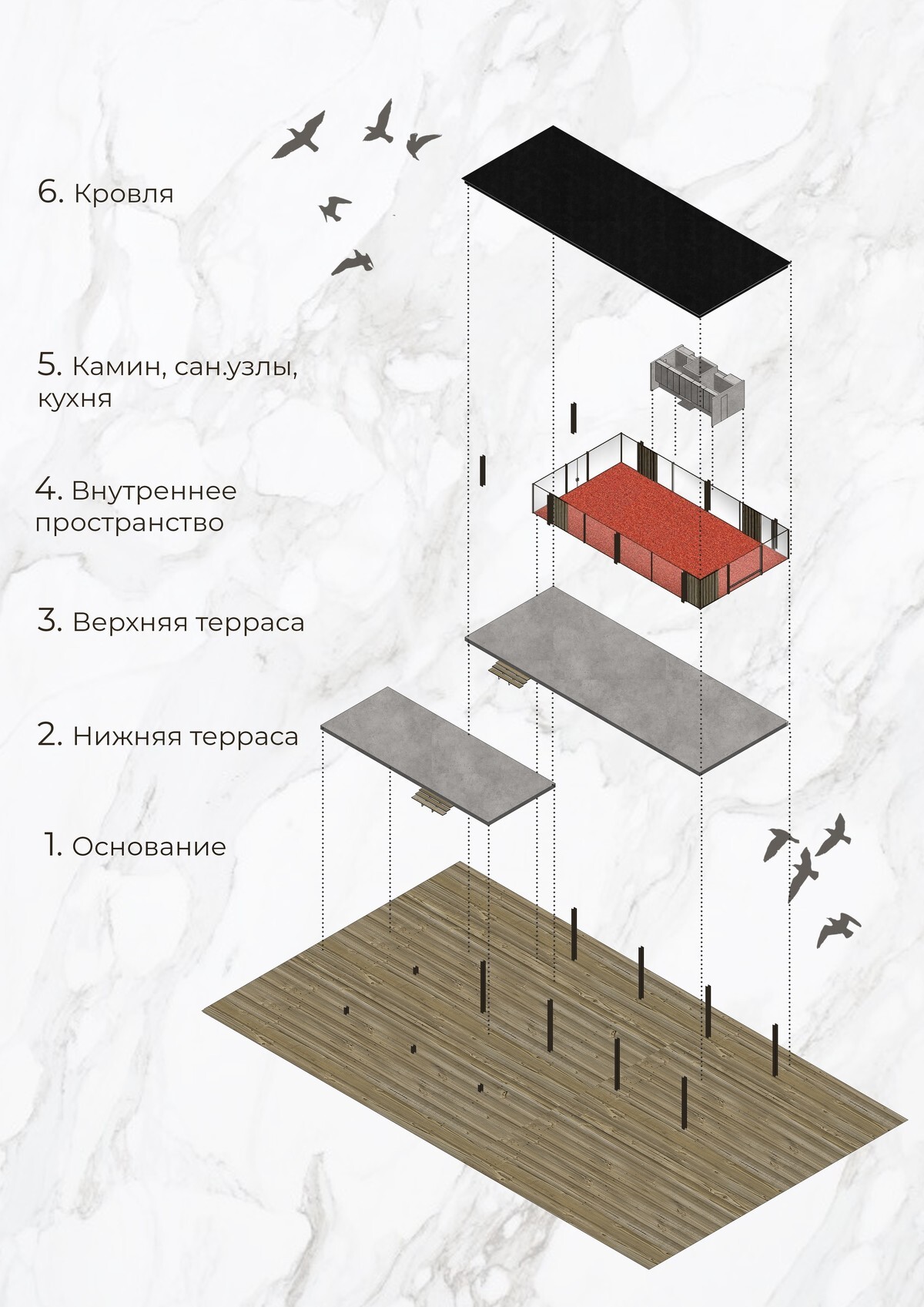 6. Кровля

5. Камин, сан.узлы, кухня

4. Внутреннее пространство

3. Верхняя терраса

2. Нижняя терраса

1. Основание