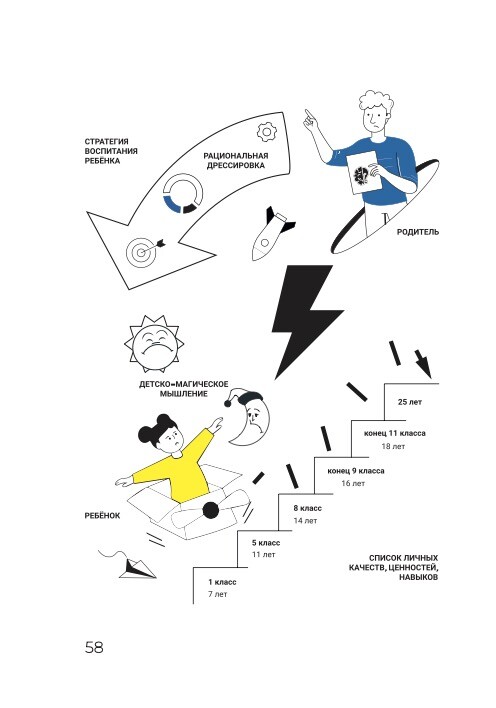 СТРАТЕГИЯ ВОСПИТАНИЯ РЕБЁНКА

РАЦИОНАЛЬНАЯ ДРЕССИРОВКА

РОДИТЕЛЬ

ДЕТСКО=МАГИЧЕСКОЕ МЫШЛЕНИЕ

РЕБЁНОК

25 лет

конец 11 класса
18 лет

конец 9 класса
16 лет

8 класс
14 лет

5 класс
11 лет

1 класс
7 лет

СПИСОК ЛИЧНЫХ КАЧЕСТВ, ЦЕННОСТЕЙ, НАВЫКОВ

58