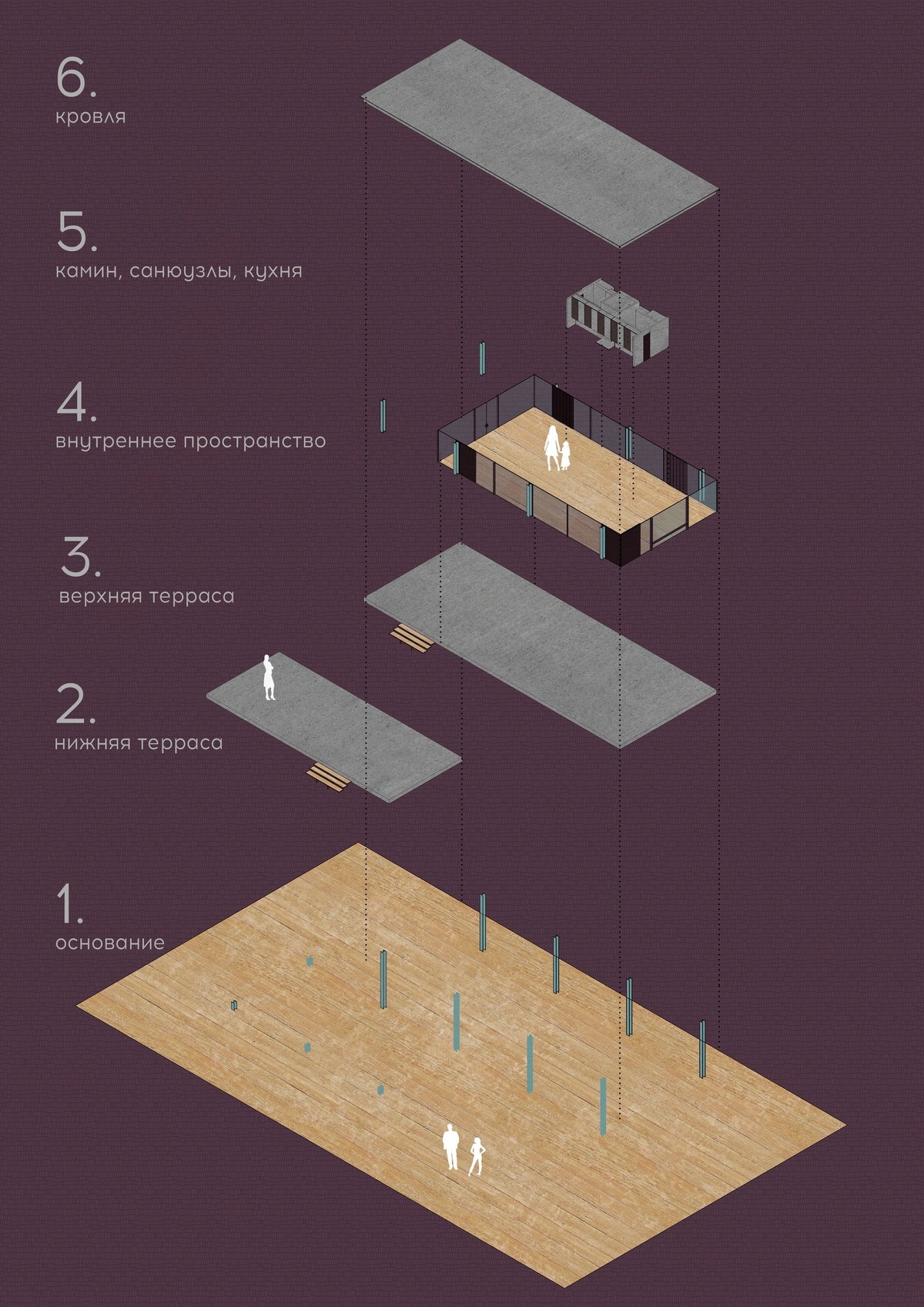 6.
кровля

5.
камин, санюузлы, кухня

4.
внутреннее пространство

3.
верхняя терраса

2.
нижняя терраса

1.
основание